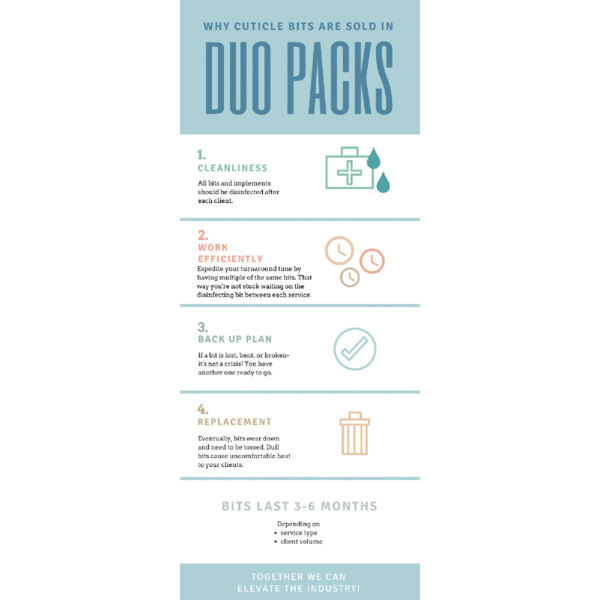 WHY CUTICLE BITS ARE SOLD IN

DUO PACKS

1.
CLEANLINESS

All bits and implements should be disinfected after each client.

2.
WORK EFFICIENTLY

Expedite your turnaround time by having multiple of the same bits. That way you're not stuck waiting on the disinfecting bit between each service.

3.
BACK UP PLAN

If a bit is lost, bent, or broken- it's not a crisis! You have another one ready to go.

4.
REPLACEMENT

Eventually, bits wear down and need to be tossed. Dull bits cause uncomfortable heat to your clients.

BITS LAST 3-6 MONTHS

Depending on
• service type
• client volume

TOGETHER WE CAN
ELEVATE THE INDUSTRY!